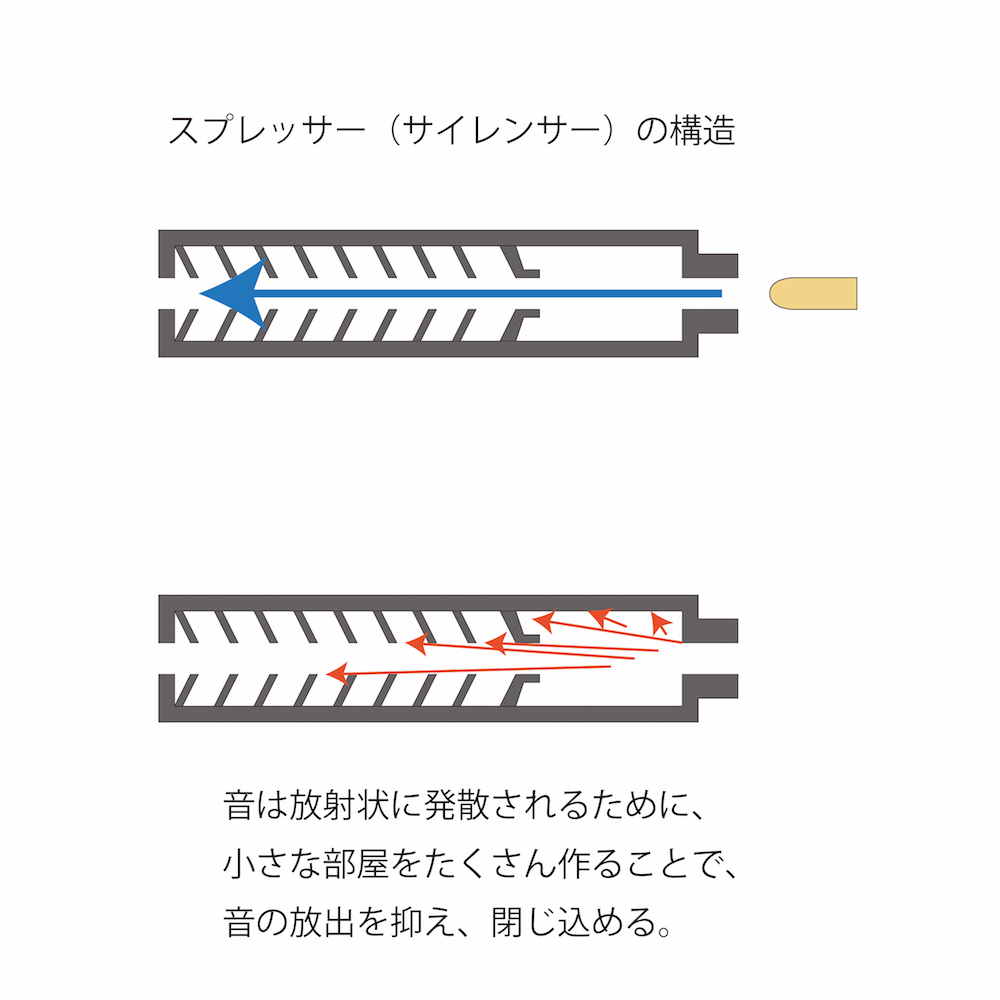 スプレッサー（サイレンサー）の構造

音は放射状に発散されるために、
小さな部屋をたくさん作ることで、
音の放出を抑え、閉じ込める。